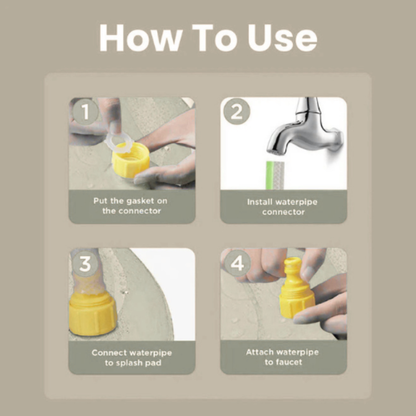 How To Use

1

Put the gasket on the connector

2

Install waterpipe connector

3

Connect waterpipe to splash pad

4

Attach waterpipe to faucet